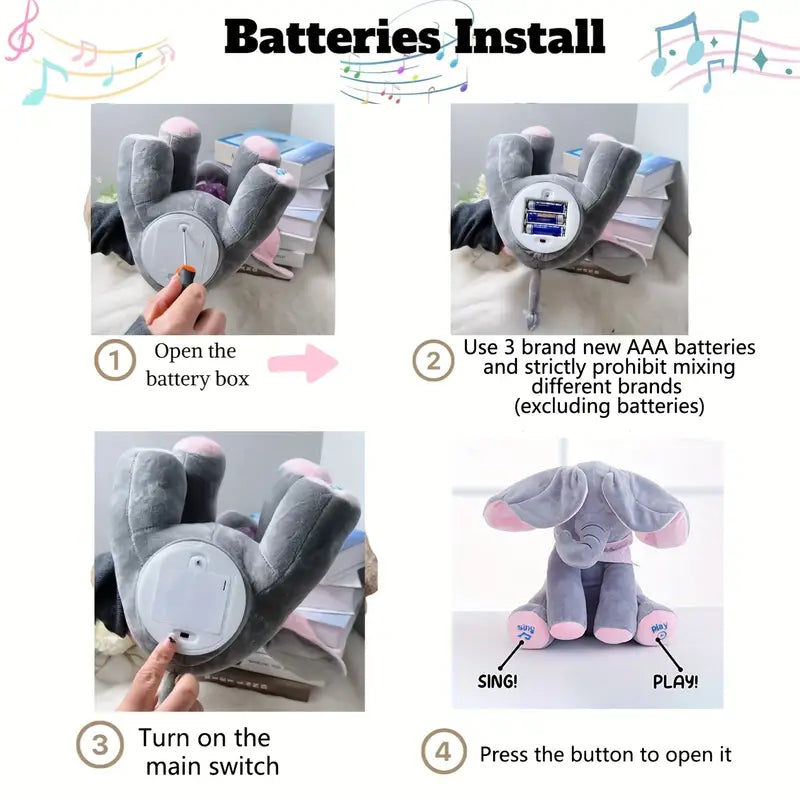 Batteries Install

1 Open the battery box

2 Use 3 brand new AAA batteries and strictly prohibit mixing different brands (excluding batteries)

3 Turn on the main switch

sing
play
SING!
PLAY!

4 Press the button to open it